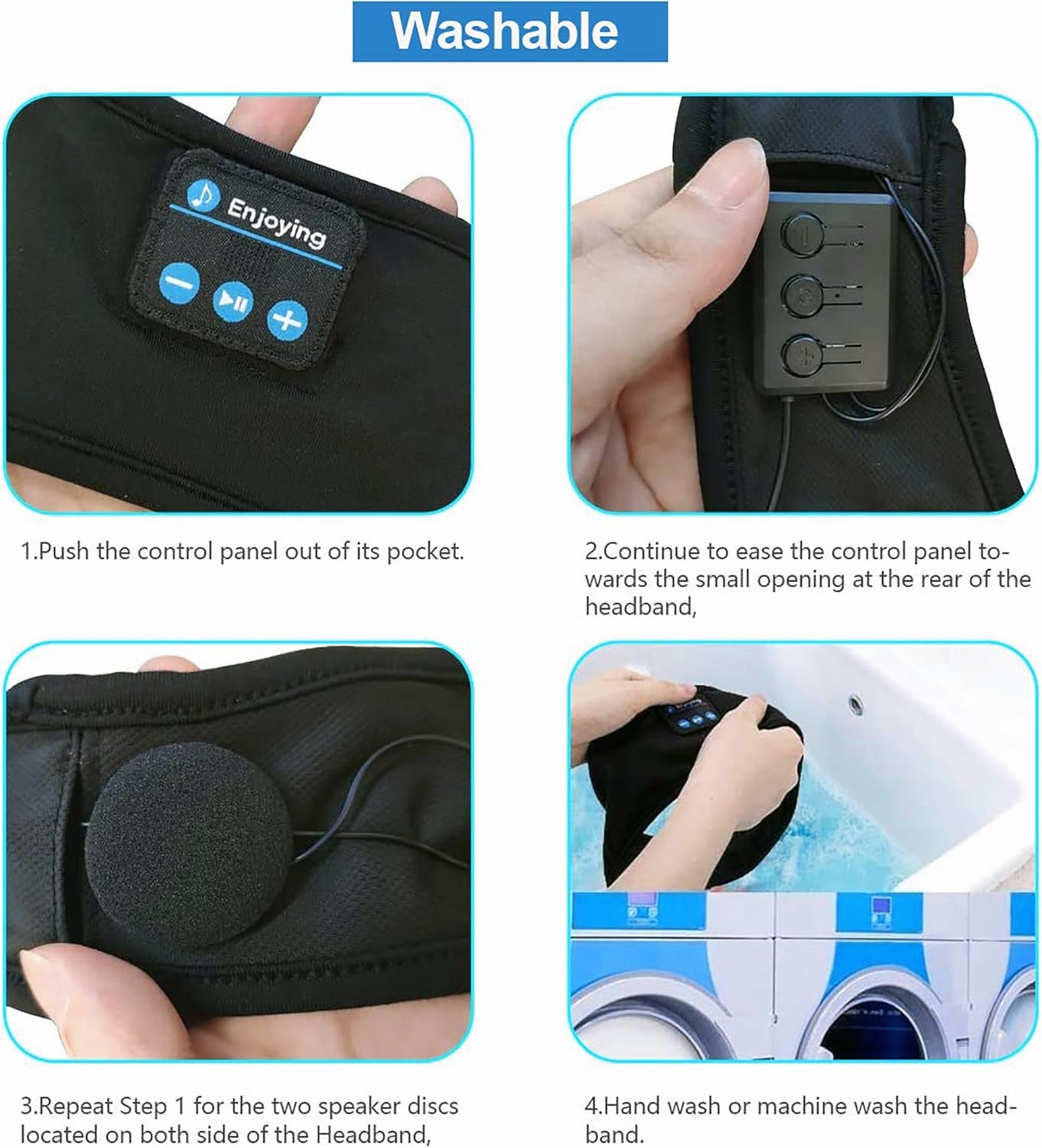 Washable

Enjoying

1.Push the control panel out of its pocket.

2.Continue to ease the control panel towards the small opening at the rear of the headband,

3.Repeat Step 1 for the two speaker discs located on both side of the Headband,

4.Hand wash or machine wash the headband.